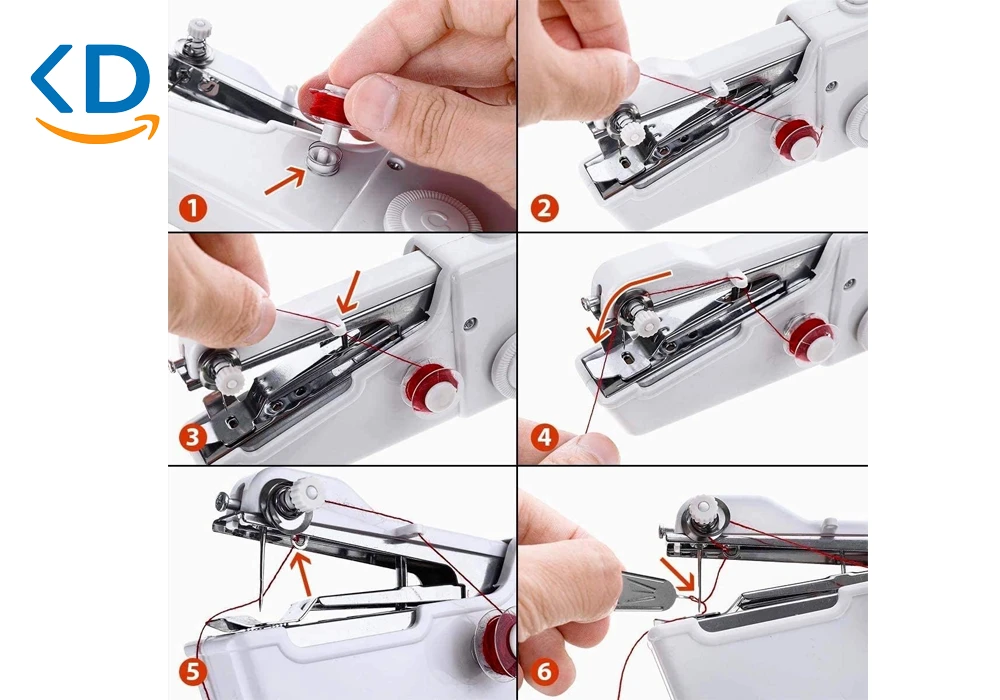 KD

1

2

3

4

5

6