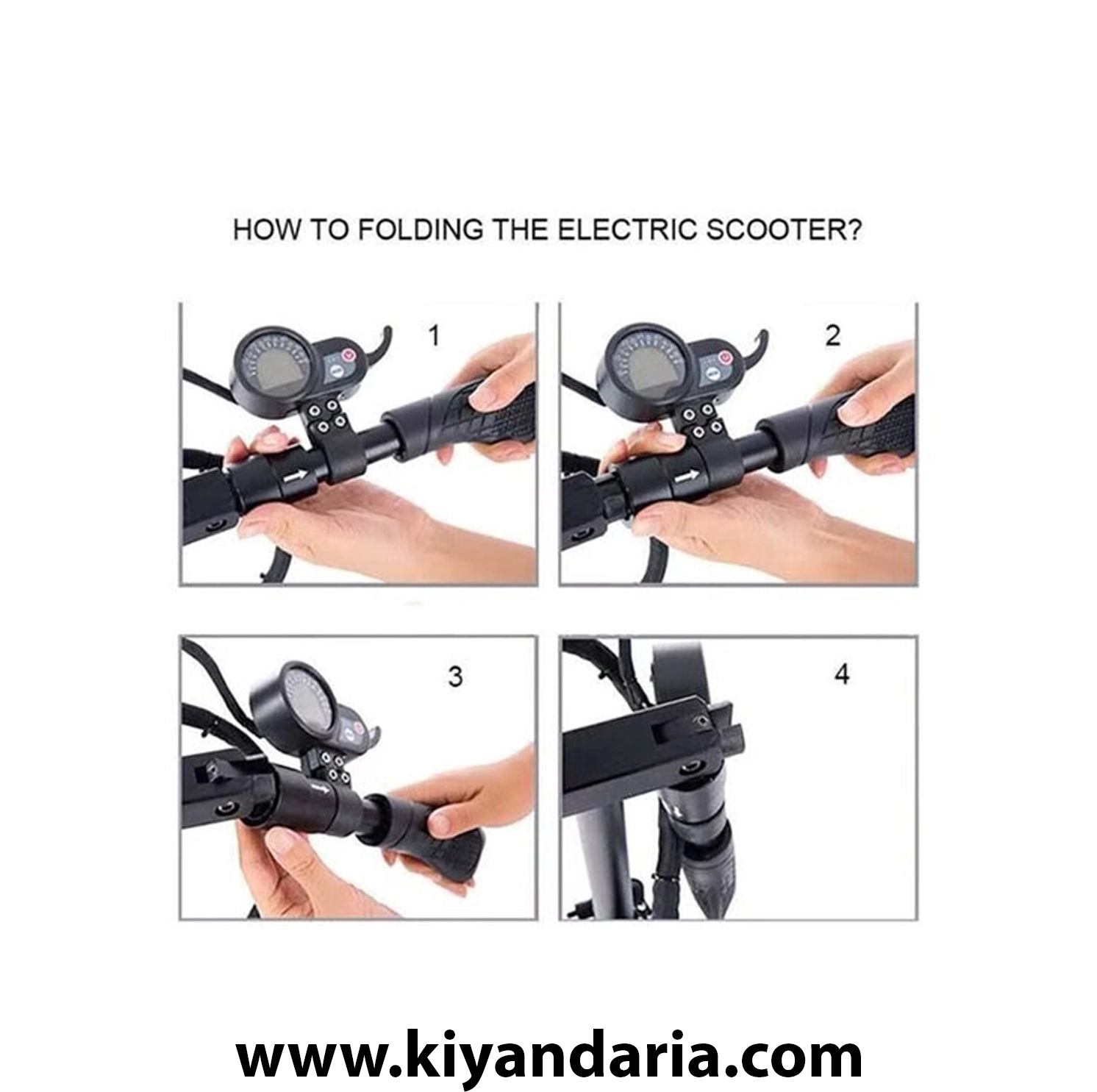 HOW TO FOLDING THE ELECTRIC SCOOTER?

1

2

3

4

www.kiyandaria.com