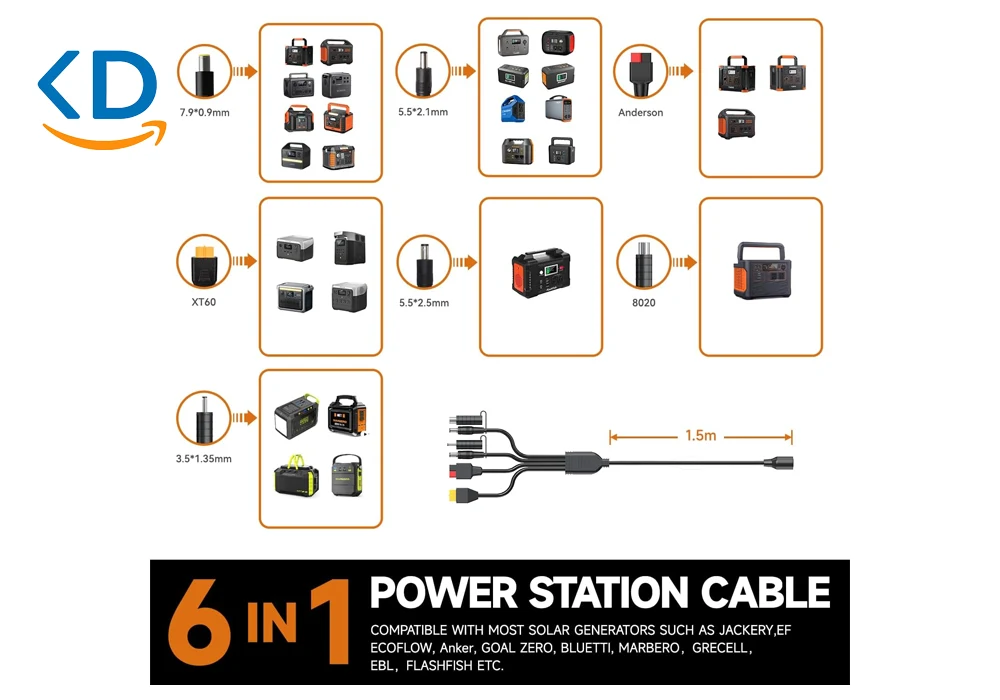 KD

7.9*0.9mm

5.5*2.1mm

Anderson

XT60

5.5*2.5mm

8020

3.5*1.35mm

1.5m

6 IN 1 POWER STATION CABLE

COMPATIBLE WITH MOST SOLAR GENERATORS SUCH AS JACKERY,EF ECOFLOW, Anker, GOAL ZERO, BLUETTI, MARBERO, GRECELL, EBL, FLASHFISH ETC.