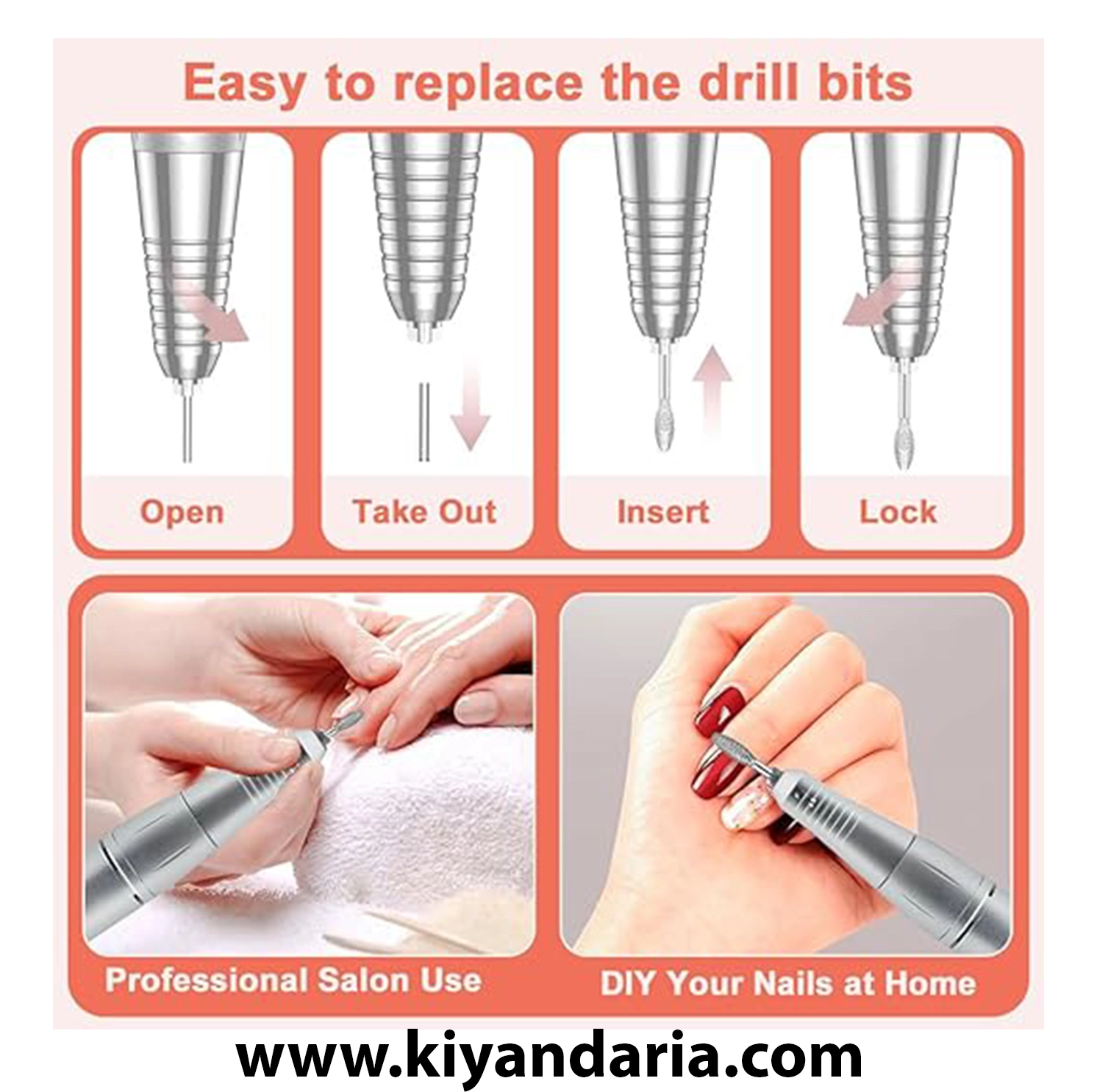 Easy to replace the drill bits

Open

Take Out

Insert

Lock

Professional Salon Use

DIY Your Nails at Home

www.kiyandaria.com