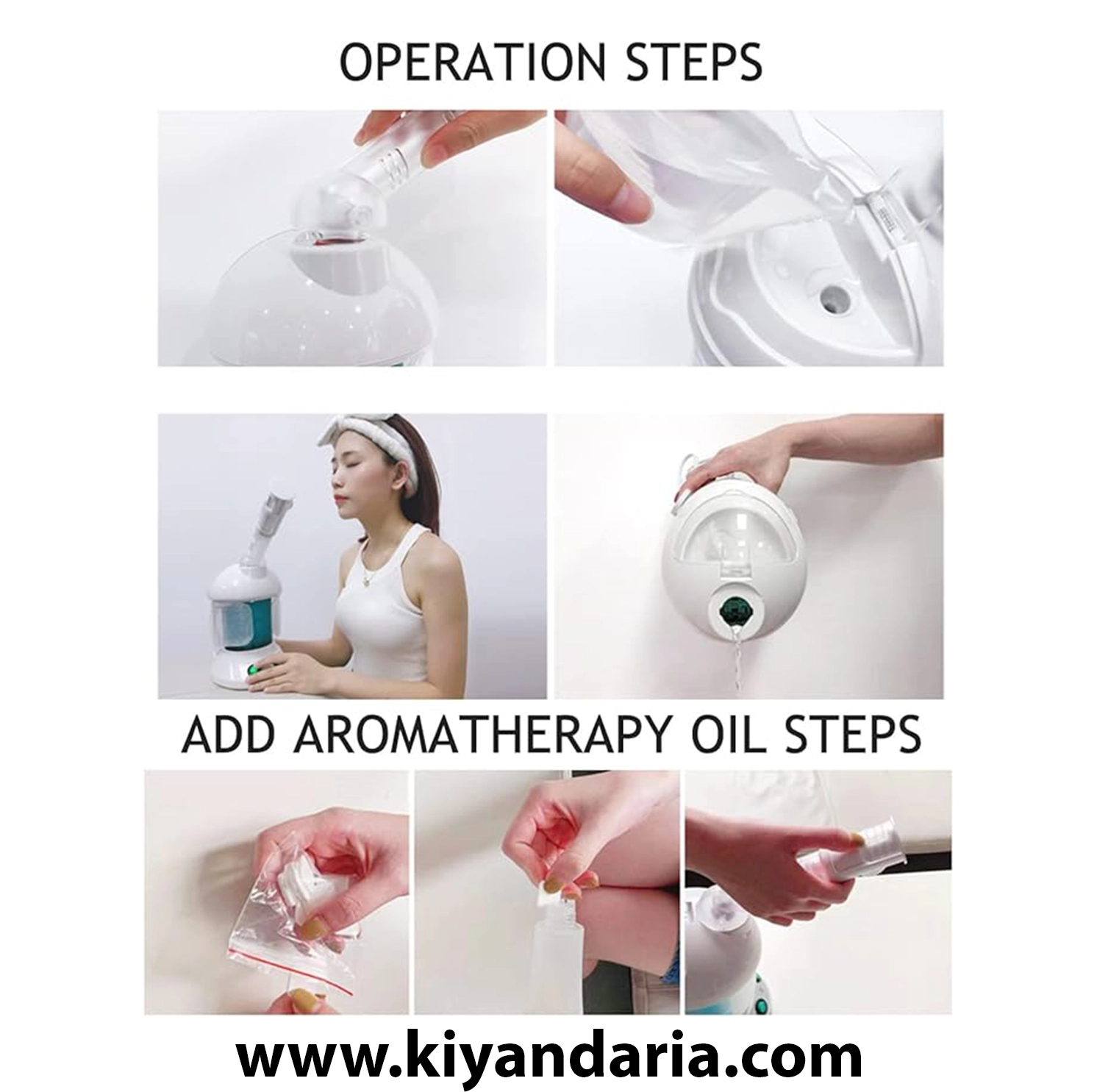 OPERATION STEPS

ADD AROMATHERAPY OIL STEPS

www.kiyandaria.com