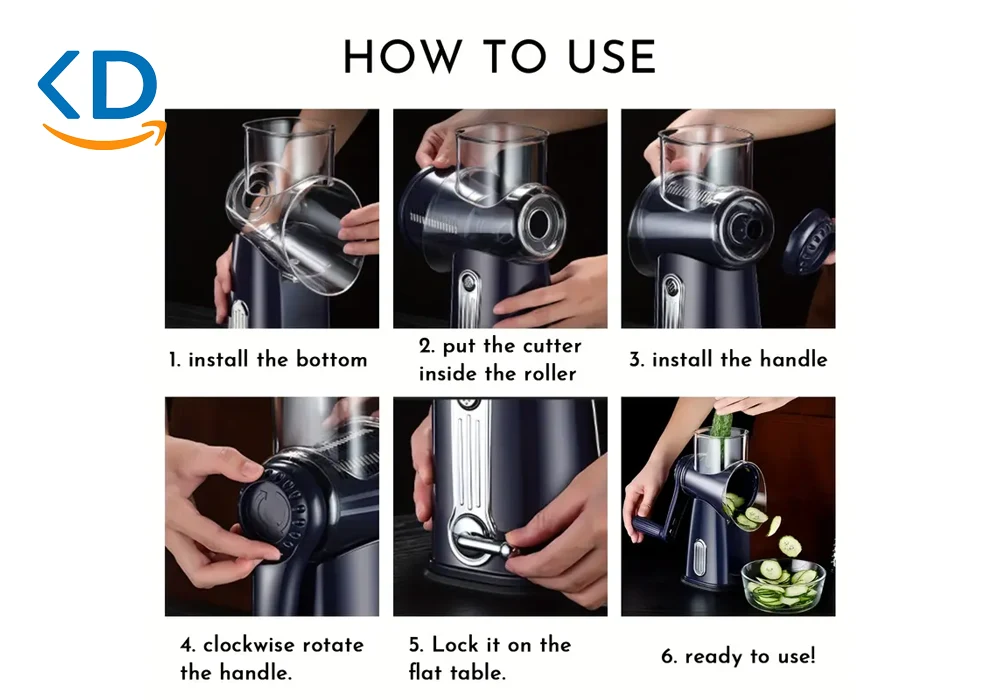 KD

HOW TO USE

1. install the bottom

2. put the cutter inside the roller

3. install the handle

4. clockwise rotate the handle.

5. Lock it on the flat table.

6. ready to use!