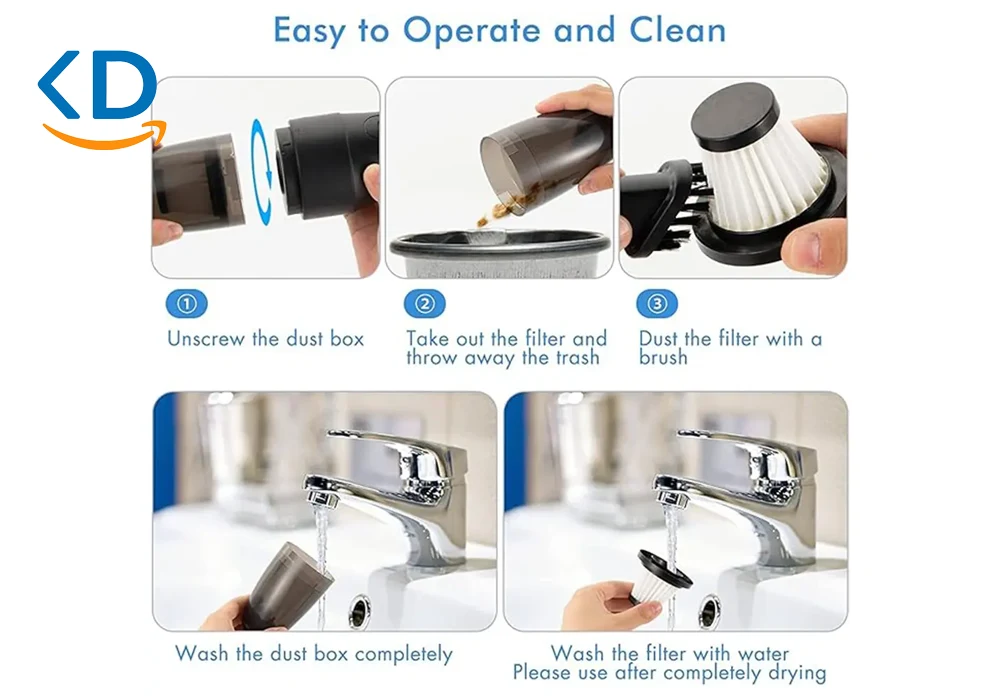 KD

Easy to Operate and Clean

①
Unscrew the dust box

②
Take out the filter and throw away the trash

③
Dust the filter with a brush

Wash the dust box completely

Wash the filter with water
Please use after completely drying