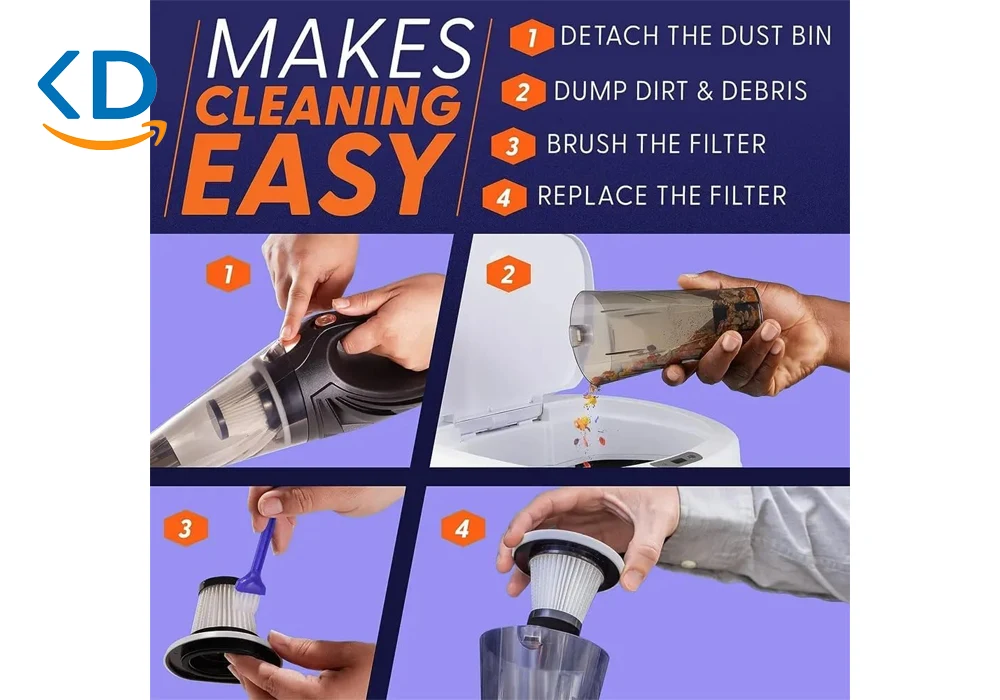 KD

MAKES CLEANING EASY

1 DETACH THE DUST BIN
2 DUMP DIRT & DEBRIS
3 BRUSH THE FILTER
4 REPLACE THE FILTER

1

2

3

4